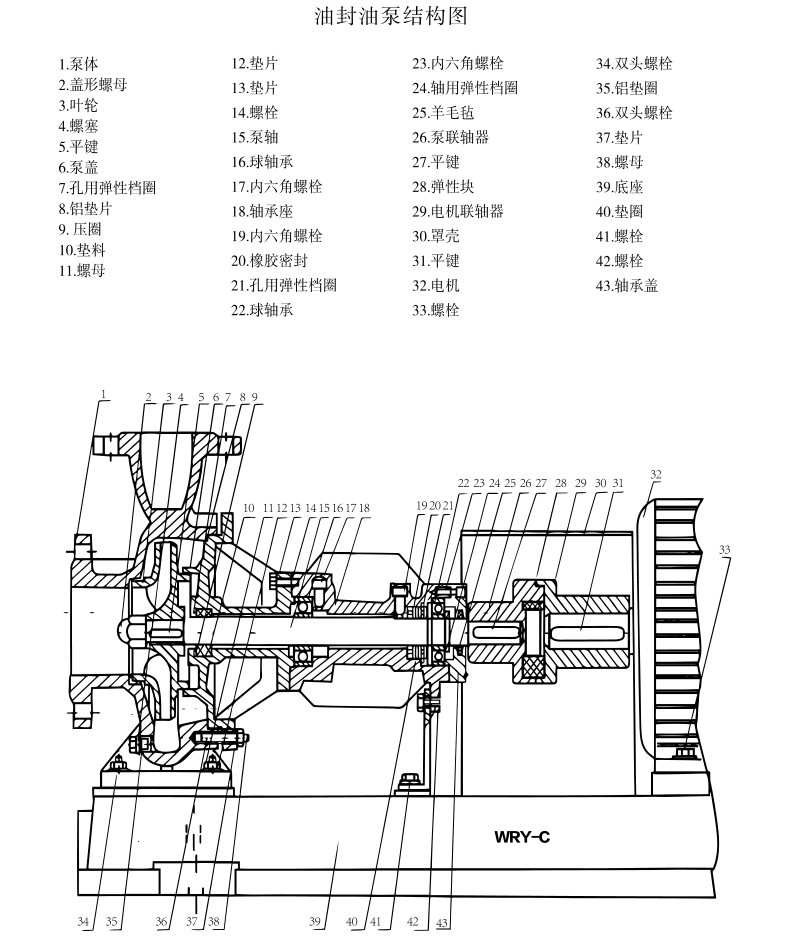 油封油泵结构图

1.泵体
2.盖形螺母
3.叶轮
4.螺塞
5.平键
6.泵盖
7.孔用弹性档圈
8.铝垫片
9. 压圈
10.垫料
11.螺母

12.垫片
13.垫片
14.螺栓
15.泵轴
16.球轴承
17.内六角螺栓
18.轴承座
19.内六角螺栓
20.橡胶密封
21.孔用弹性档圈
22.球轴承

23.内六角螺栓
24.轴用弹性档圈
25.羊毛毡
26.泵联轴器
27.平键
28.弹性块
29.电机联轴器
30.罩壳
31.平键
32.电机
33.螺栓

34.双头螺栓
35.铝垫圈
36.双头螺栓
37.垫片
38.螺母
39.底座
40.垫圈
41.螺栓
42.螺栓
43.轴承盖

1
2 3 4 5 6 7 8 9
10 11 12 13 14 15 16 17 18
19 20 21
22 23 24 25 26 27 28 29 30 31
32
33
WRY-C
34 35 36 37 38 39 40 41 42 43